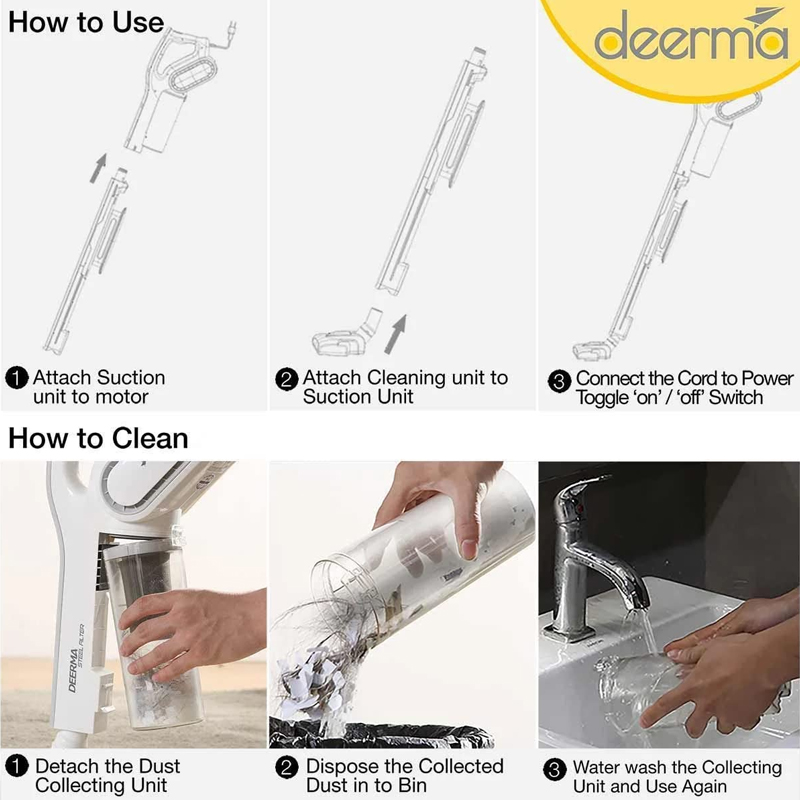 How to Use

deerma

1 Attach Suction unit to motor

2 Attach Cleaning unit to Suction Unit

3 Connect the Cord to Power Toggle 'on' / 'off' Switch

How to Clean

DEERMA STEEL FILTER

1 Detach the Dust Collecting Unit

2 Dispose the Collected Dust in to Bin

3 Water wash the Collecting Unit and Use Again