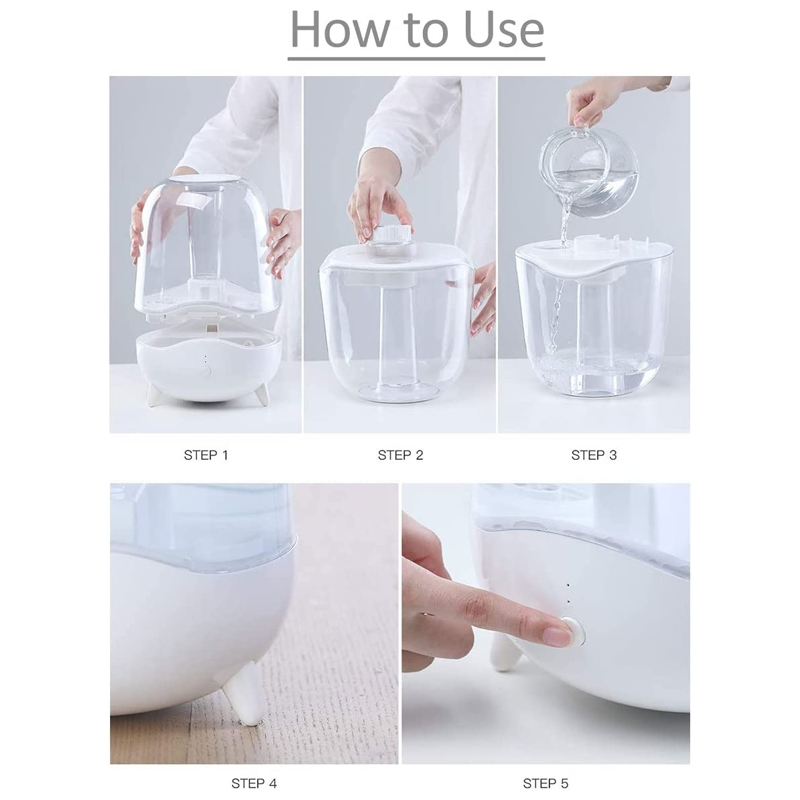 How to Use

STEP 1

STEP 2

STEP 3

STEP 4

STEP 5