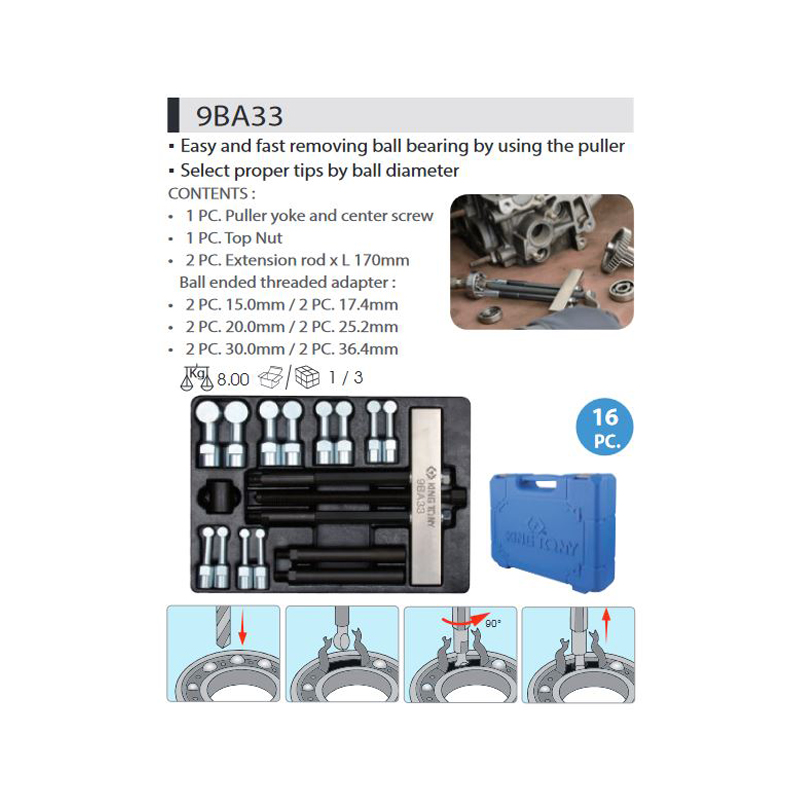 9BA33

▪ Easy and fast removing ball bearing by using the puller
▪ Select proper tips by ball diameter

CONTENTS :
• 1 PC. Puller yoke and center screw
• 1 PC. Top Nut
• 2 PC. Extension rod x L 170mm
Ball ended threaded adapter :
• 2 PC. 15.0mm / 2 PC. 17.4mm
• 2 PC. 20.0mm / 2 PC. 25.2mm
• 2 PC. 30.0mm / 2 PC. 36.4mm

Kg 8.00 / 1 / 3

16 PC.

KING TONY 9BA33

KING TONY

90°