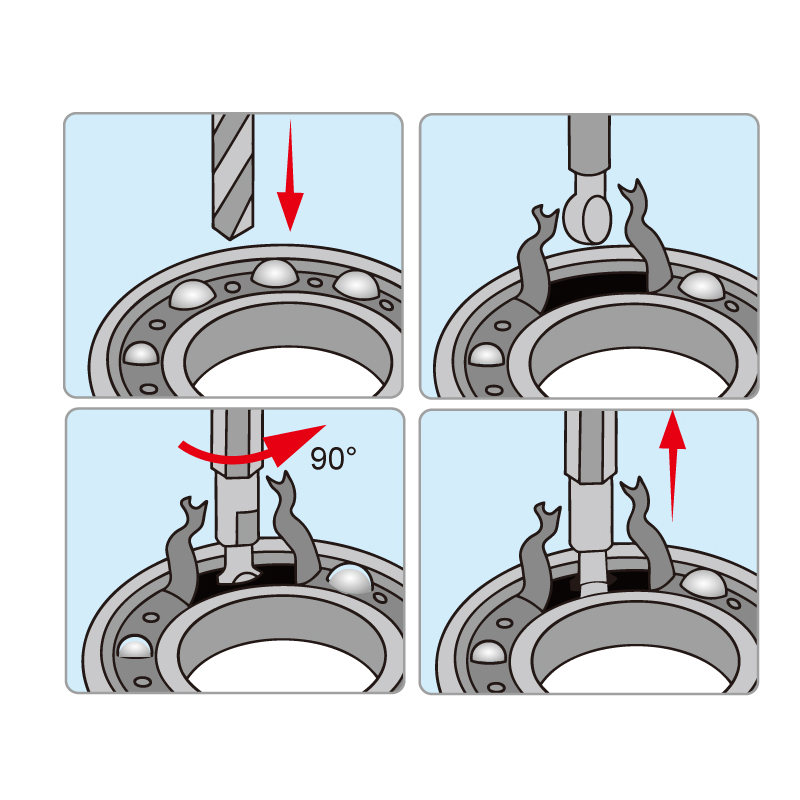 90°